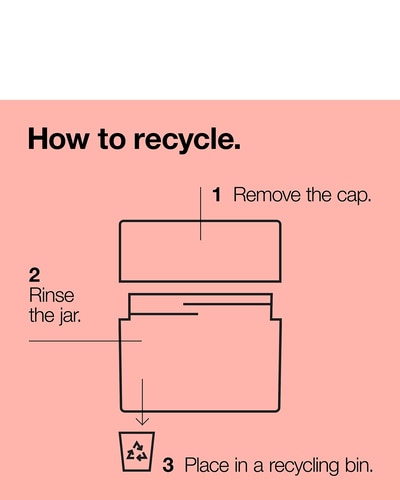 How to recycle.

1 Remove the cap.

2
Rinse
the jar.

3 Place in a recycling bin.