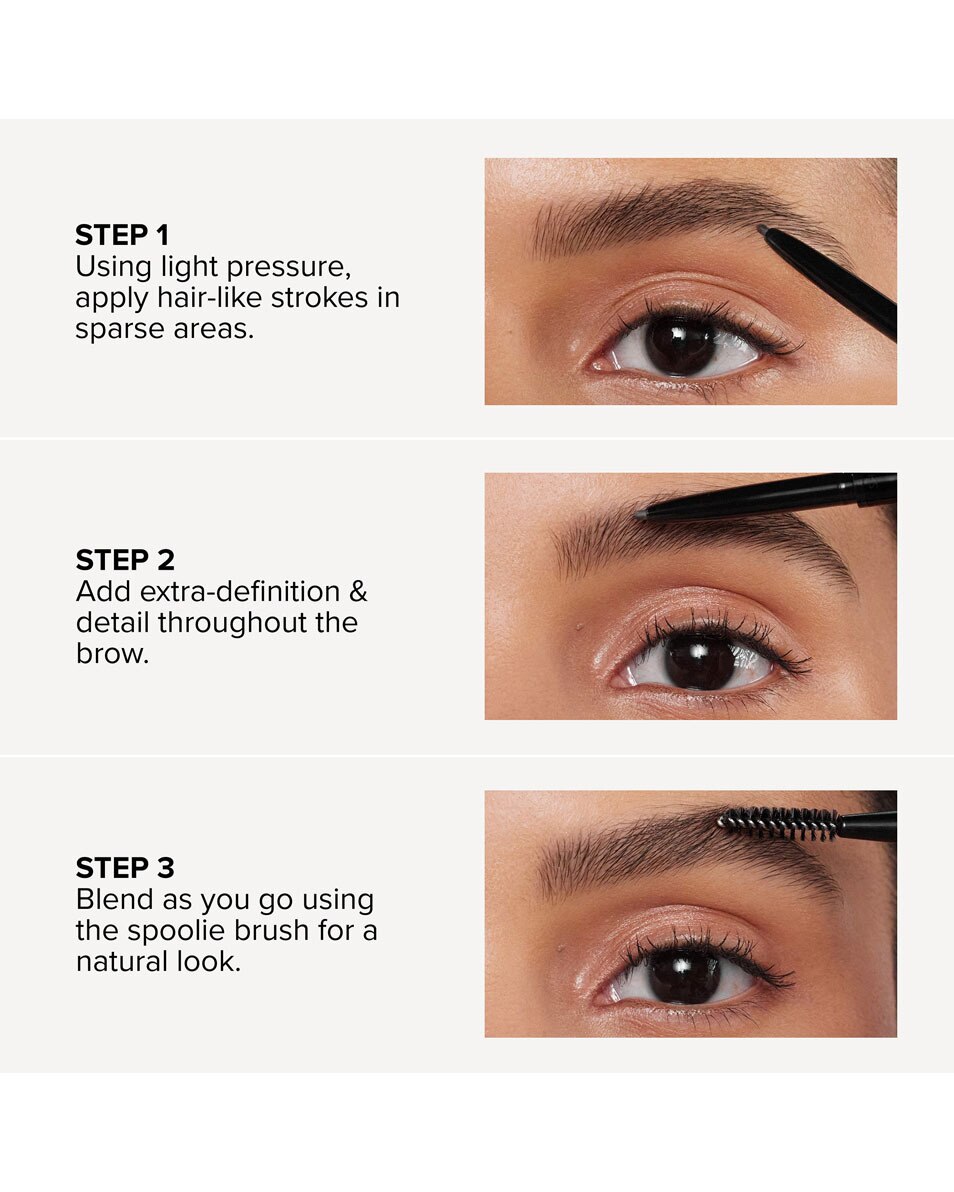 STEP 1
Using light pressure, apply hair-like strokes in sparse areas.

STEP 2
Add extra-definition & detail throughout the brow.

STEP 3
Blend as you go using the spoolie brush for a natural look.