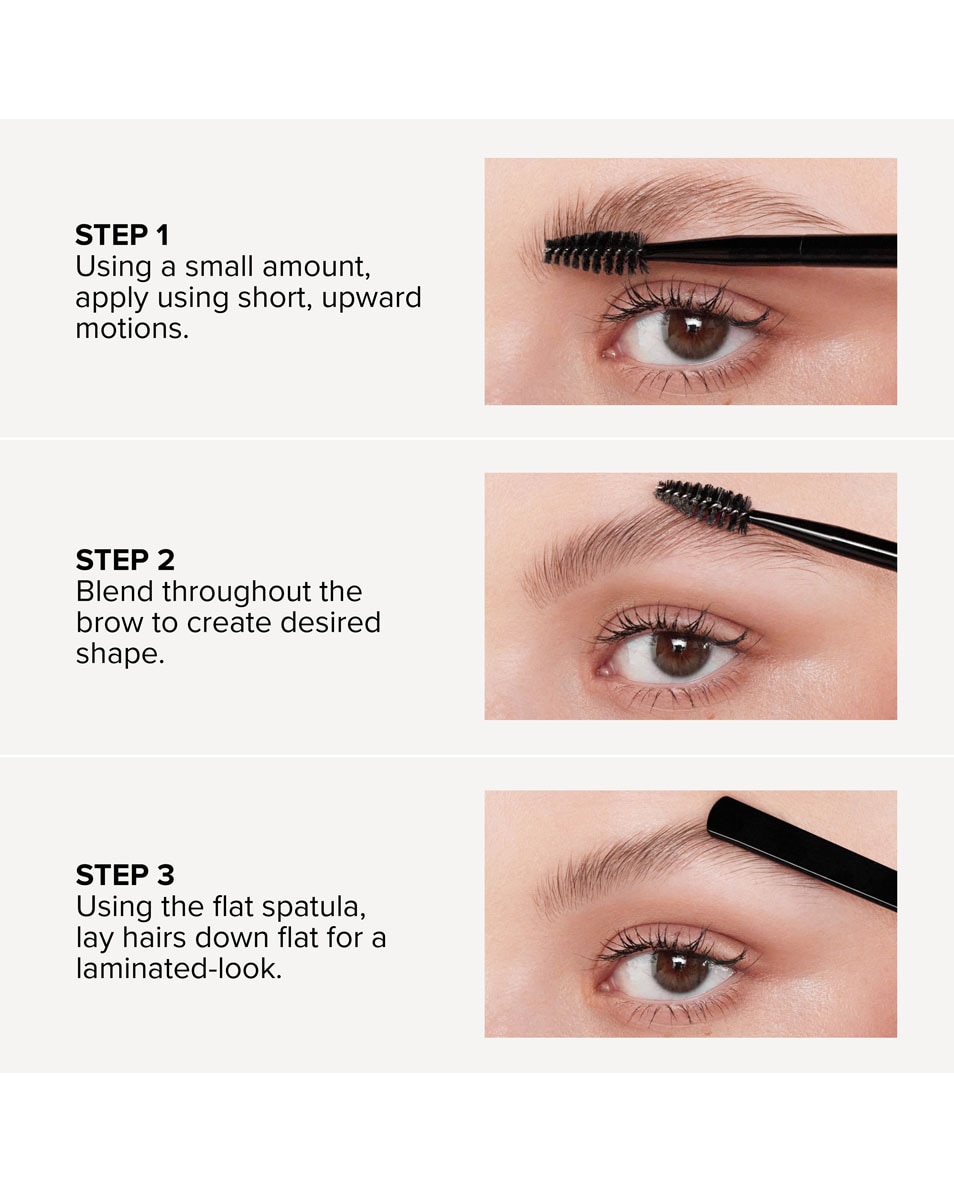 STEP 1
Using a small amount, apply using short, upward motions.

STEP 2
Blend throughout the brow to create desired shape.

STEP 3
Using the flat spatula, lay hairs down flat for a laminated-look.