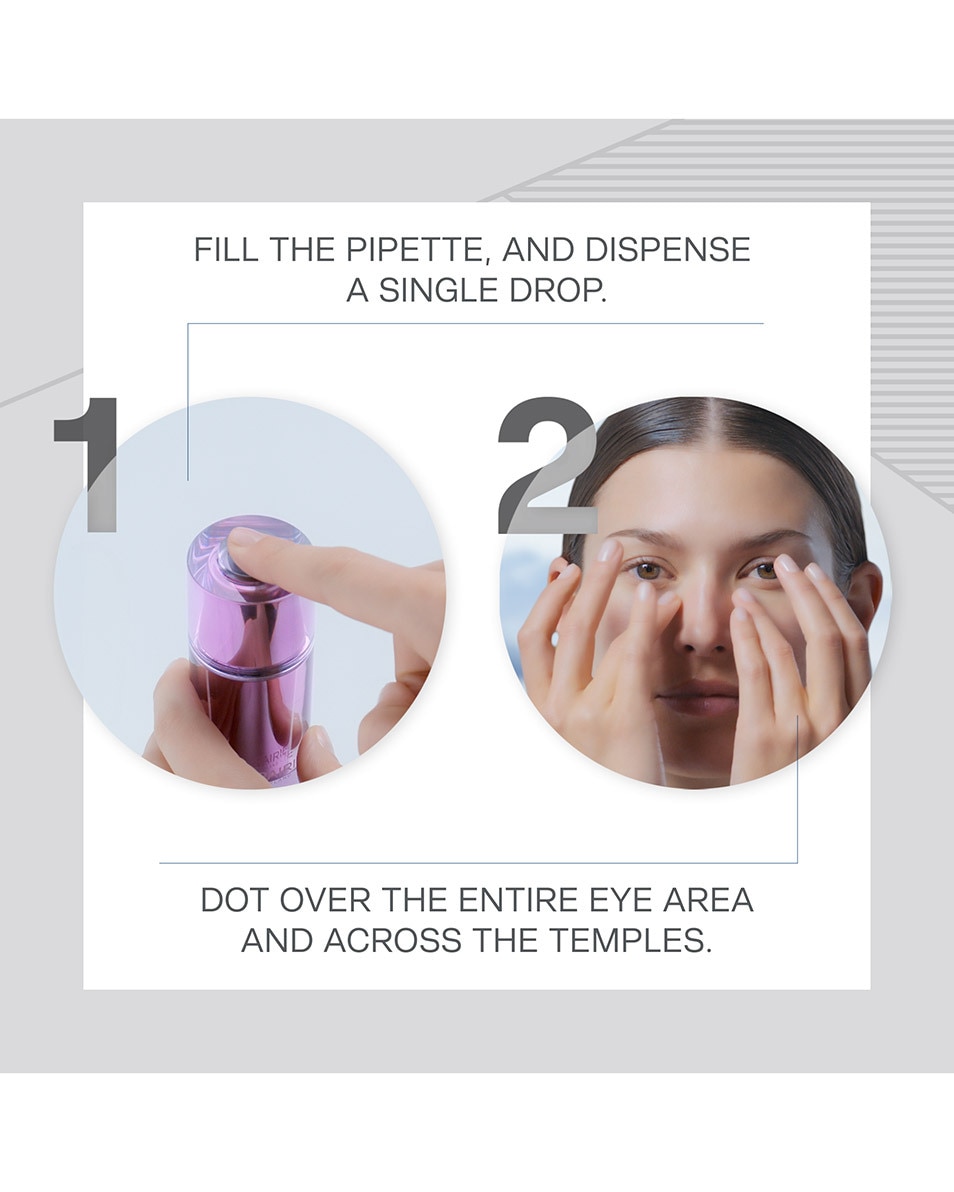 FILL THE PIPETTE, AND DISPENSE A SINGLE DROP.

1

2

DOT OVER THE ENTIRE EYE AREA AND ACROSS THE TEMPLES.