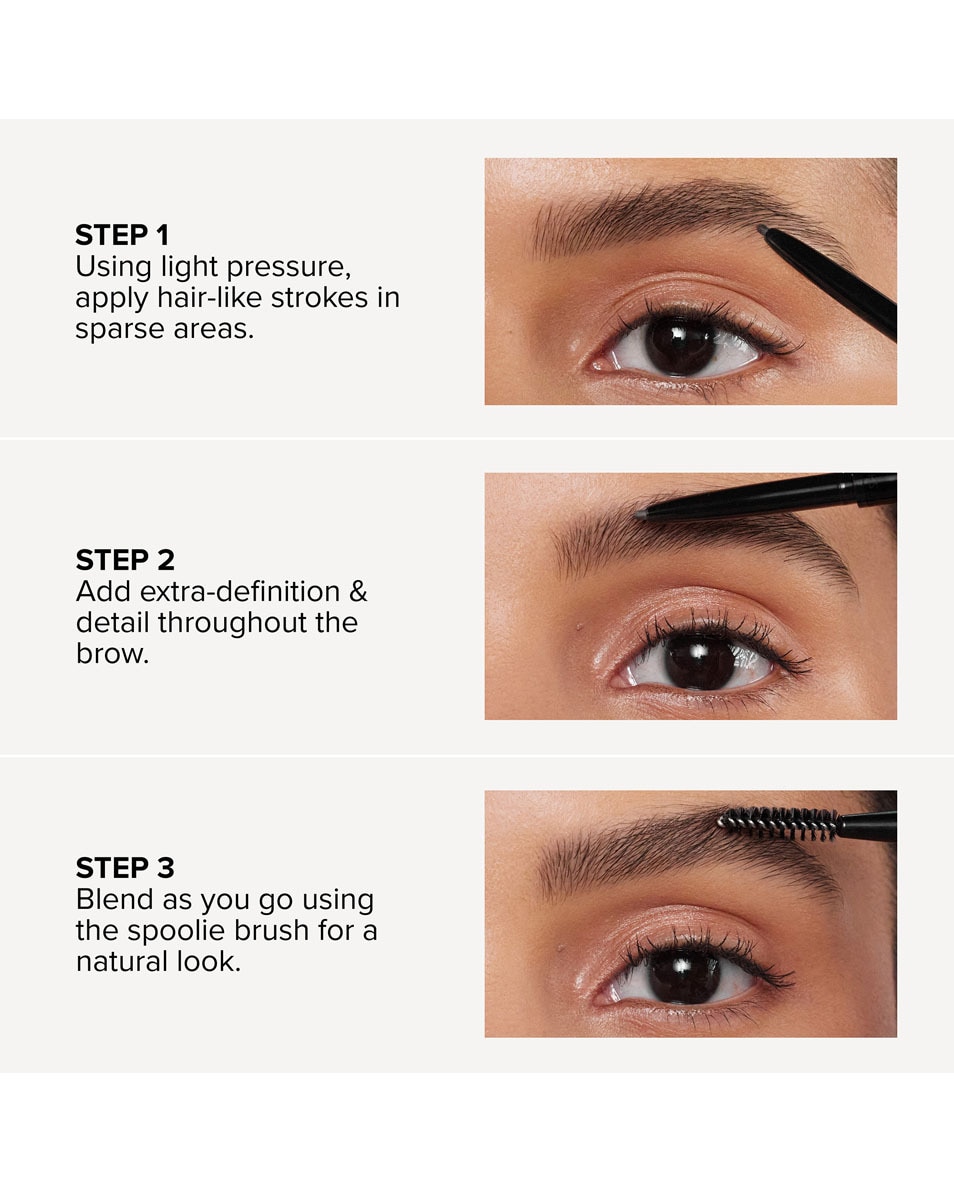 STEP 1
Using light pressure, apply hair-like strokes in sparse areas.

STEP 2
Add extra-definition & detail throughout the brow.

STEP 3
Blend as you go using the spoolie brush for a natural look.