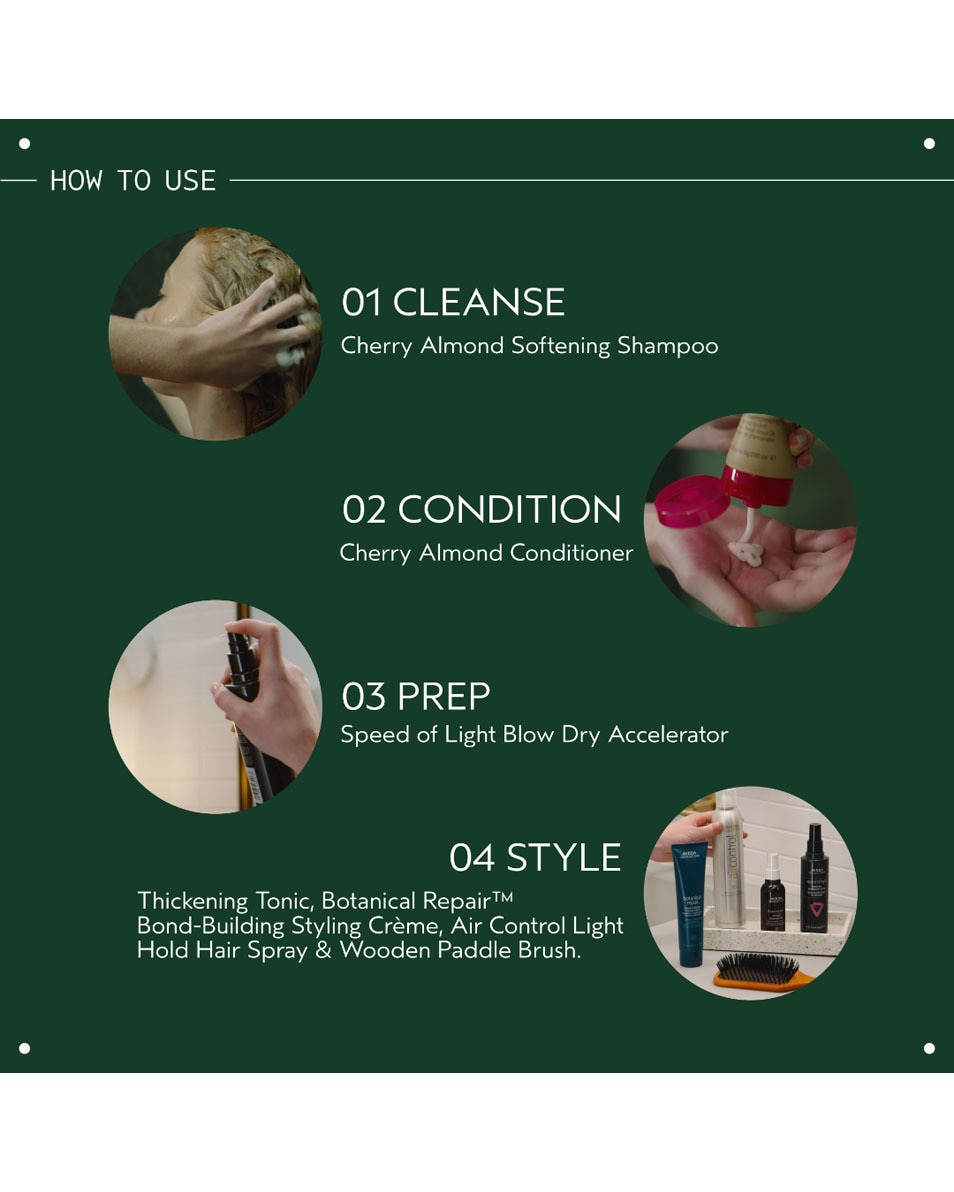 HOW TO USE

01 CLEANSE
Cherry Almond Softening Shampoo

02 CONDITION
Cherry Almond Conditioner

03 PREP
Speed of Light Blow Dry Accelerator

04 STYLE
Thickening Tonic, Botanical Repair™ Bond-Building Styling Crème, Air Control Light Hold Hair Spray & Wooden Paddle Brush.