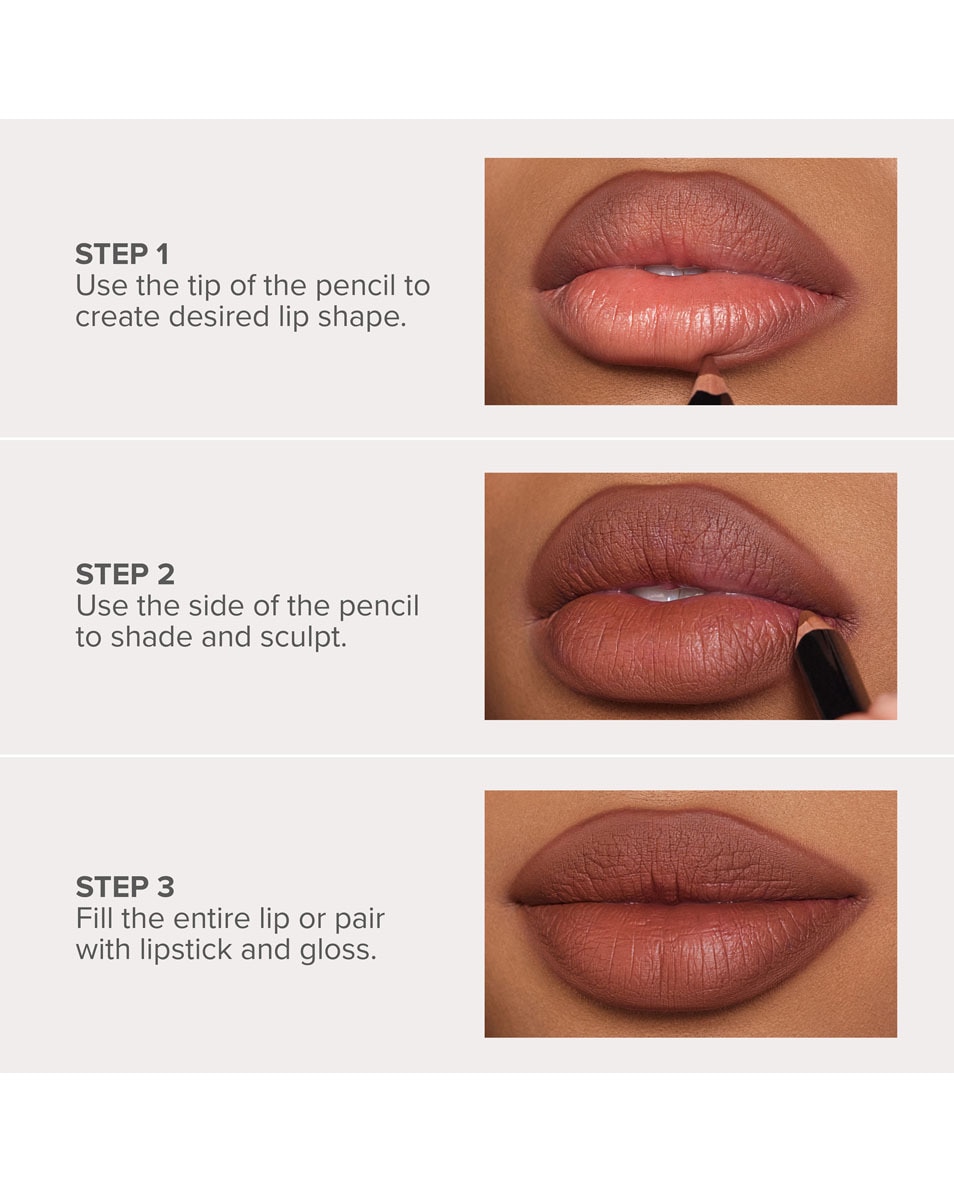 STEP 1
Use the tip of the pencil to create desired lip shape.

STEP 2
Use the side of the pencil to shade and sculpt.

STEP 3
Fill the entire lip or pair with lipstick and gloss.