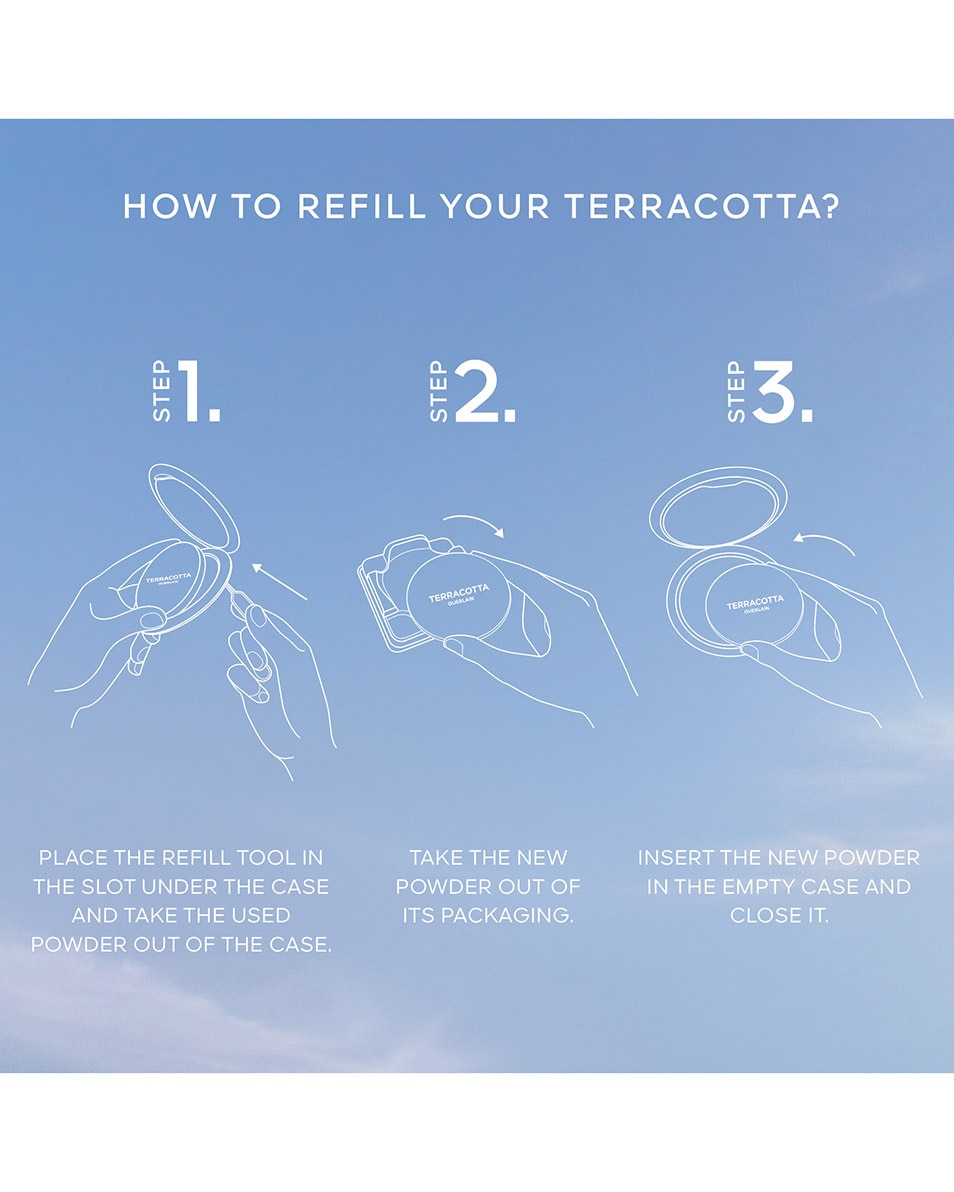 HOW TO REFILL YOUR TERRACOTTA?

STEP 1.

TERRACOTTA
GUERLAIN

PLACE THE REFILL TOOL IN THE SLOT UNDER THE CASE AND TAKE THE USED POWDER OUT OF THE CASE.

STEP 2.

TERRACOTTA
GUERLAIN

TAKE THE NEW POWDER OUT OF ITS PACKAGING.

STEP 3.

TERRACOTTA
GUERLAIN

INSERT THE NEW POWDER IN THE EMPTY CASE AND CLOSE IT.