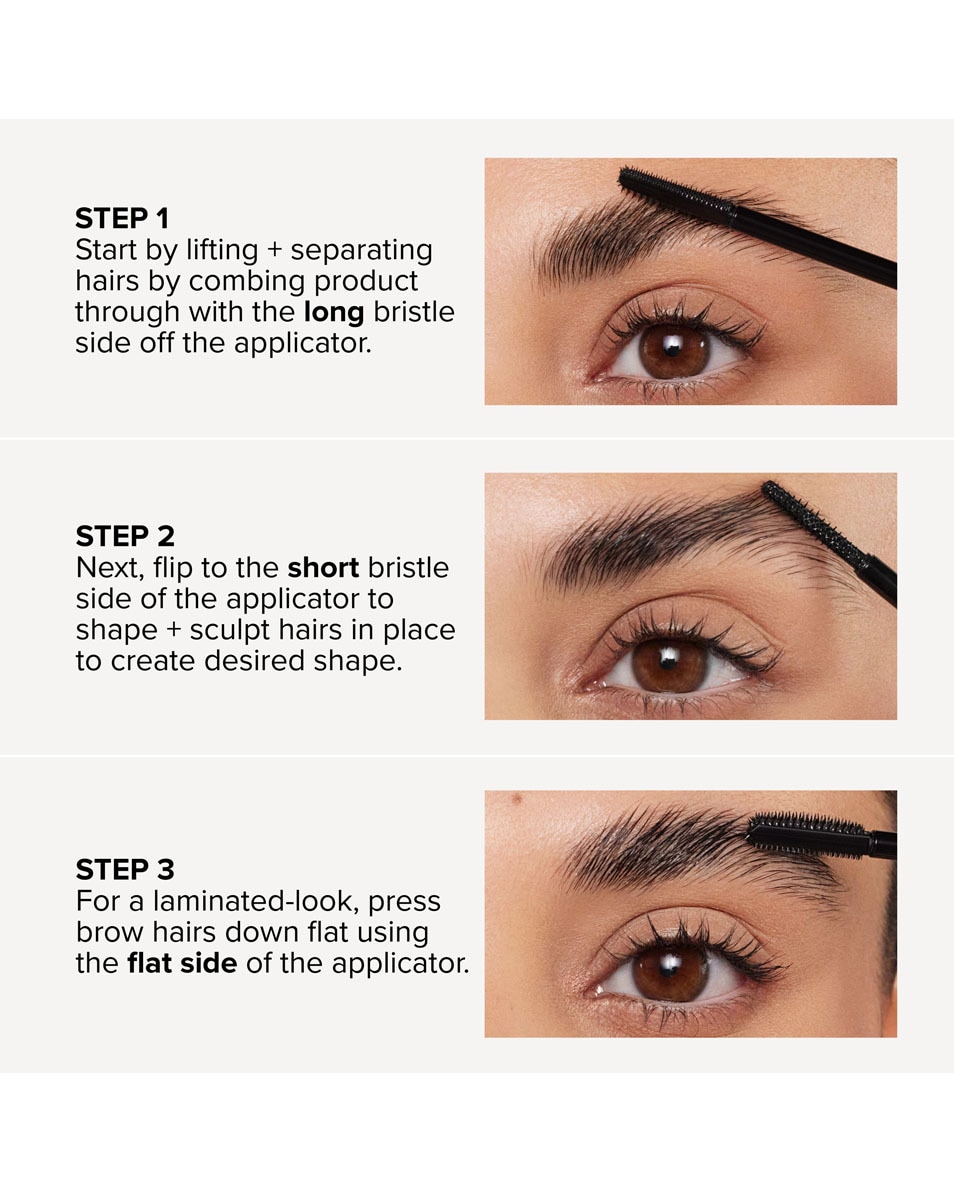 STEP 1
Start by lifting + separating hairs by combing product through with the long bristle side off the applicator.

STEP 2
Next, flip to the short bristle side of the applicator to shape + sculpt hairs in place to create desired shape.

STEP 3
For a laminated-look, press brow hairs down flat using the flat side of the applicator.